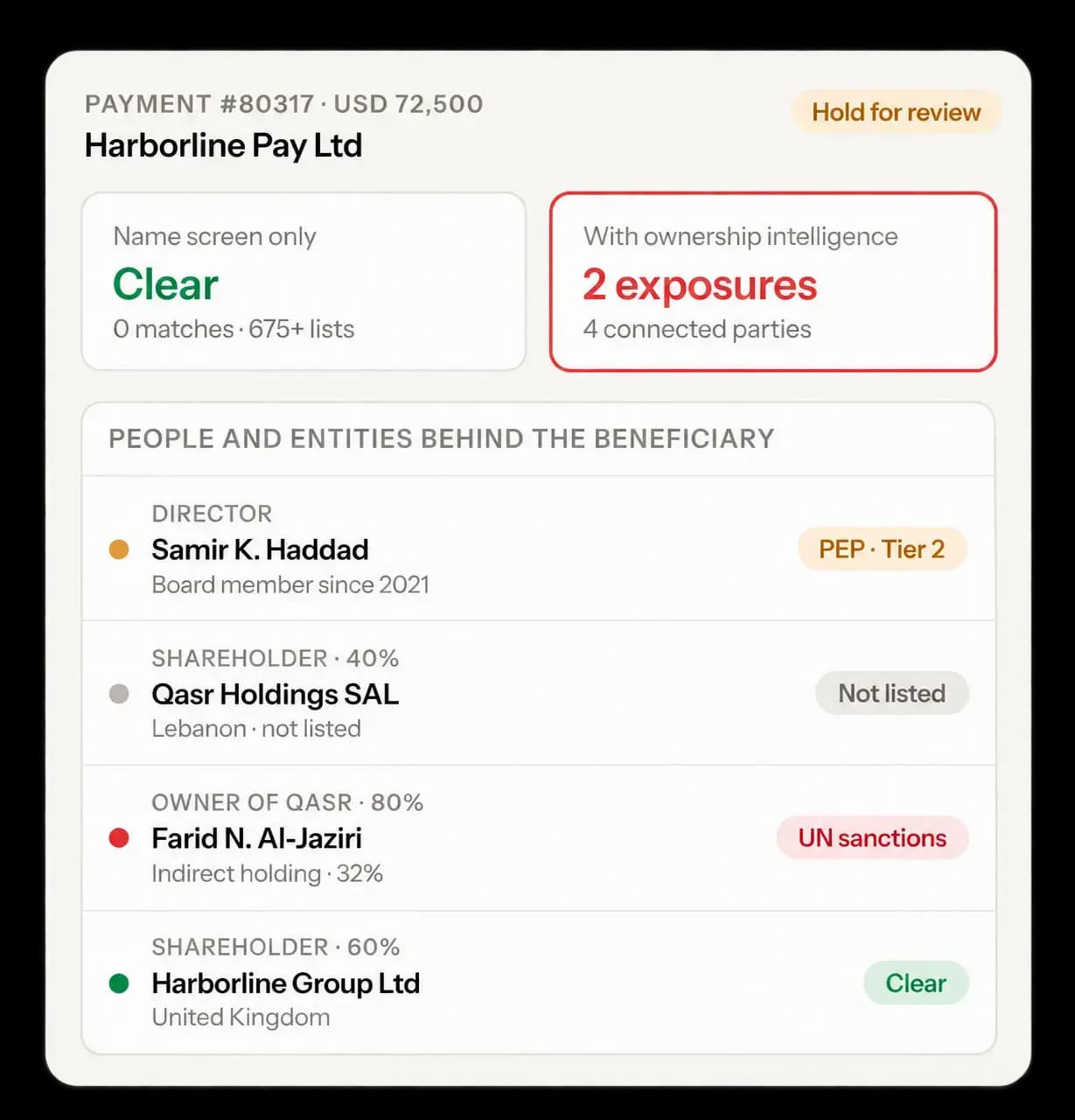 PAYMENT #80317 · USD 72,500
Harborline Pay Ltd

Hold for review

Name screen only
Clear
0 matches · 675+ lists

With ownership intelligence
2 exposures
4 connected parties

PEOPLE AND ENTITIES BEHIND THE BENEFICIARY

DIRECTOR
Samir K. Haddad
Board member since 2021
PEP · Tier 2

SHAREHOLDER · 40%
Qasr Holdings SAL
Lebanon · not listed
Not listed

OWNER OF QASR · 80%
Farid N. Al-Jaziri
Indirect holding · 32%
UN sanctions

SHAREHOLDER · 60%
Harborline Group Ltd
United Kingdom
Clear